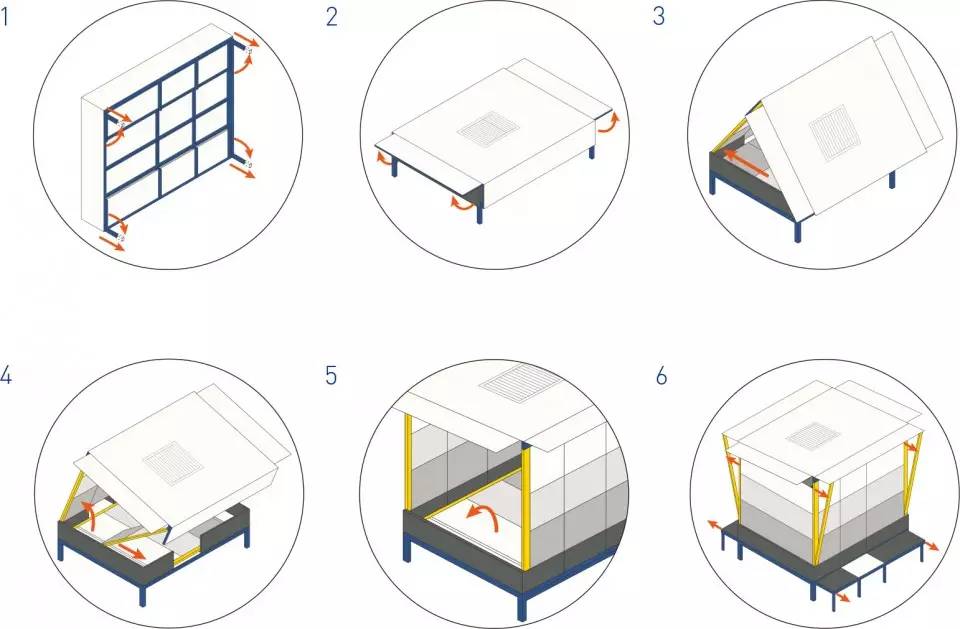 1

2

3

4

5

6